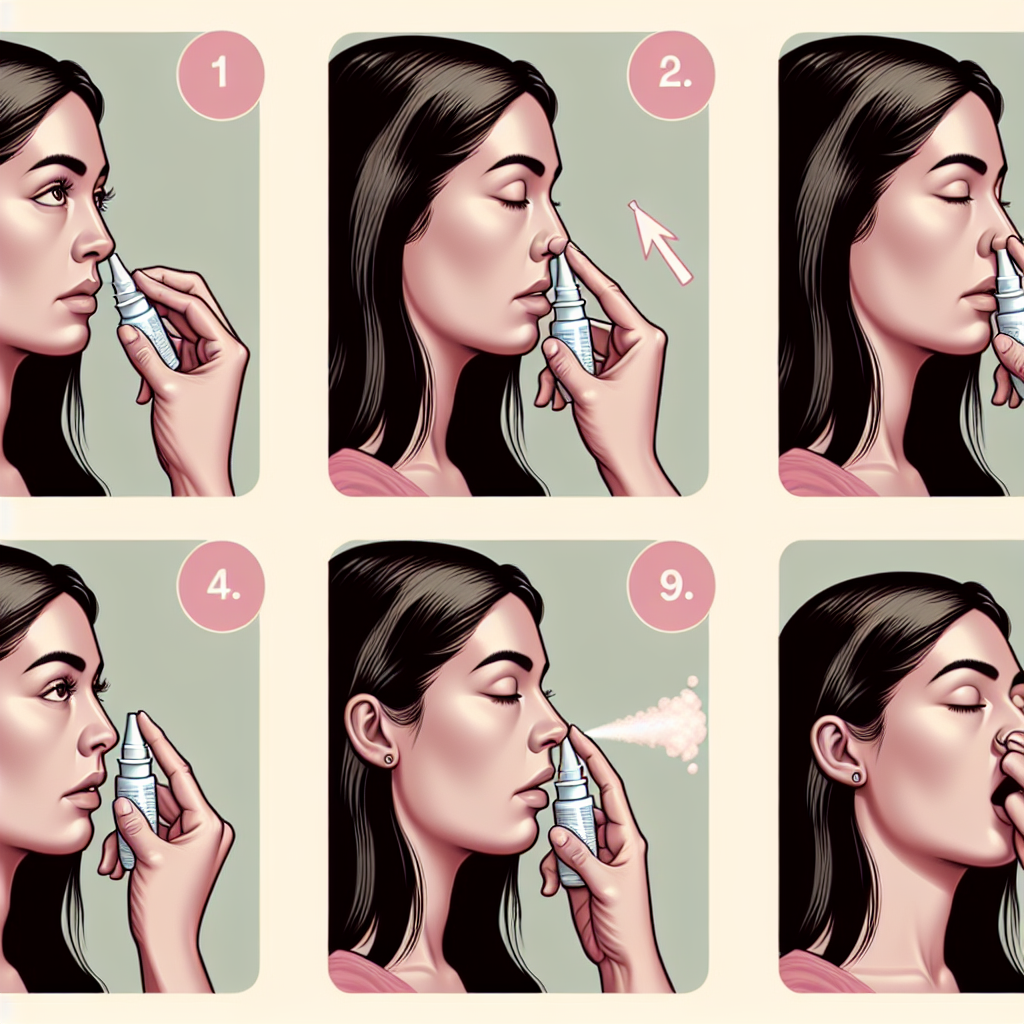 1

2.

4.

9.